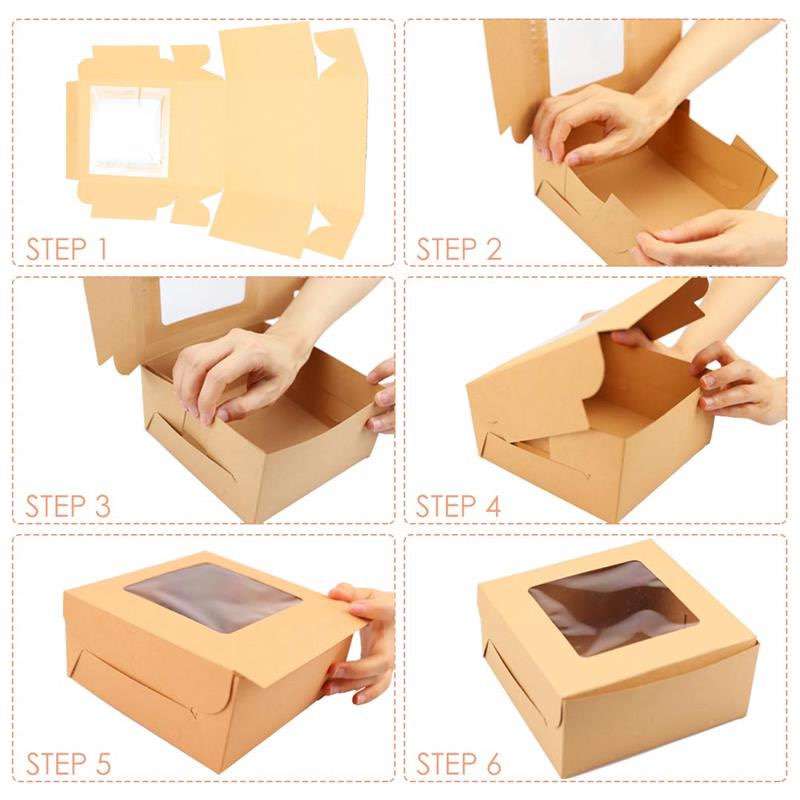 STEP 1

STEP 2

STEP 3

STEP 4

STEP 5

STEP 6