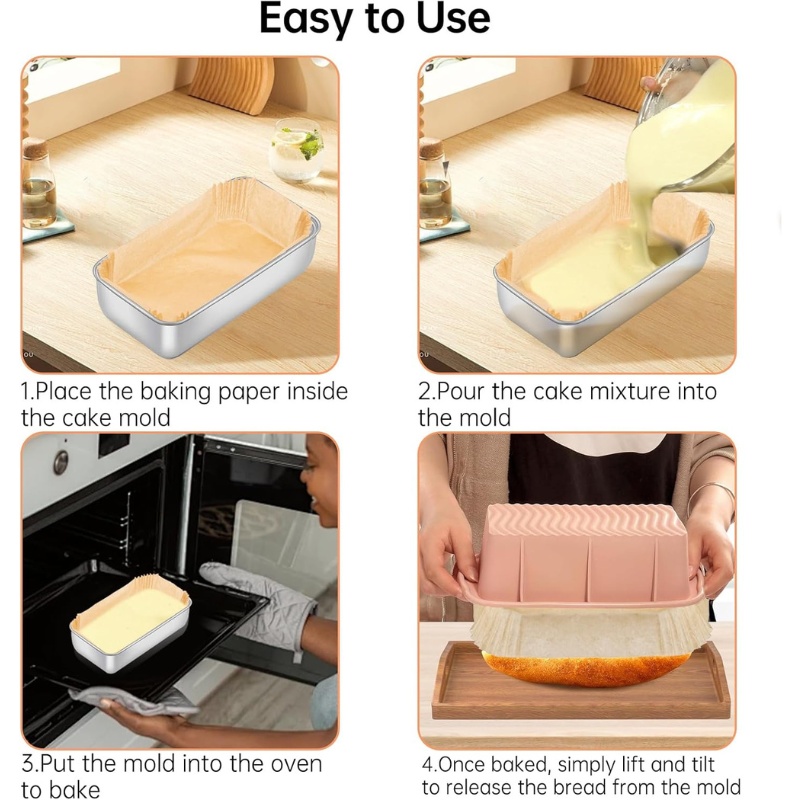 Easy to Use

1.Place the baking paper inside the cake mold

2.Pour the cake mixture into the mold

3.Put the mold into the oven to bake

4.Once baked, simply lift and tilt to release the bread from the mold