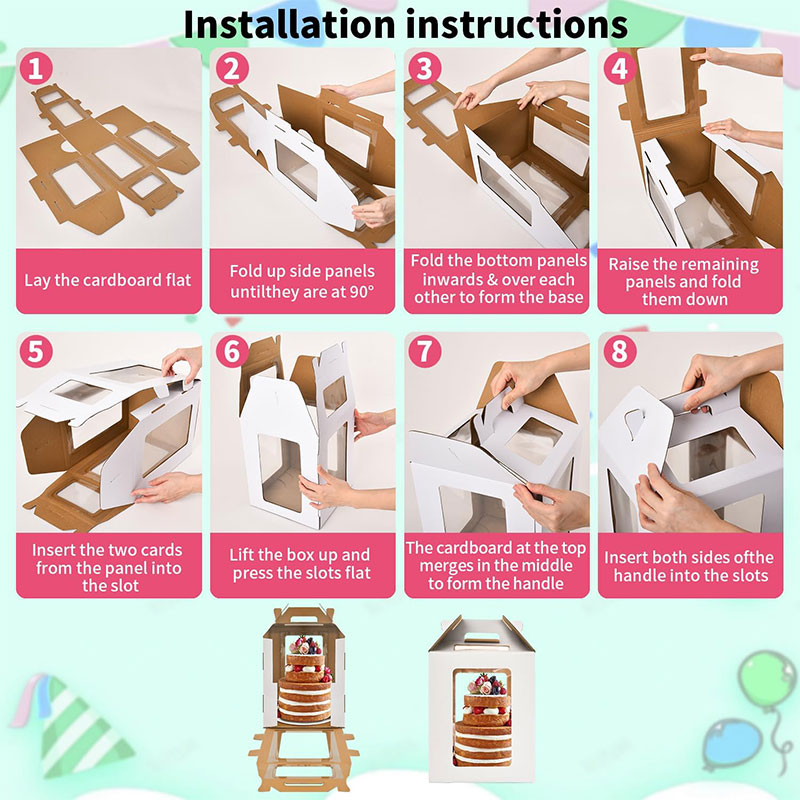 Installation instructions

1

Lay the cardboard flat

2

Fold up side panels untilthey are at 90°

3

Fold the bottom panels inwards & over each other to form the base

4

Raise the remaining panels and fold them down

5

Insert the two cards from the panel into the slot

6

Lift the box up and press the slots flat

7

The cardboard at the top merges in the middle to form the handle

8

Insert both sides ofthe handle into the slots