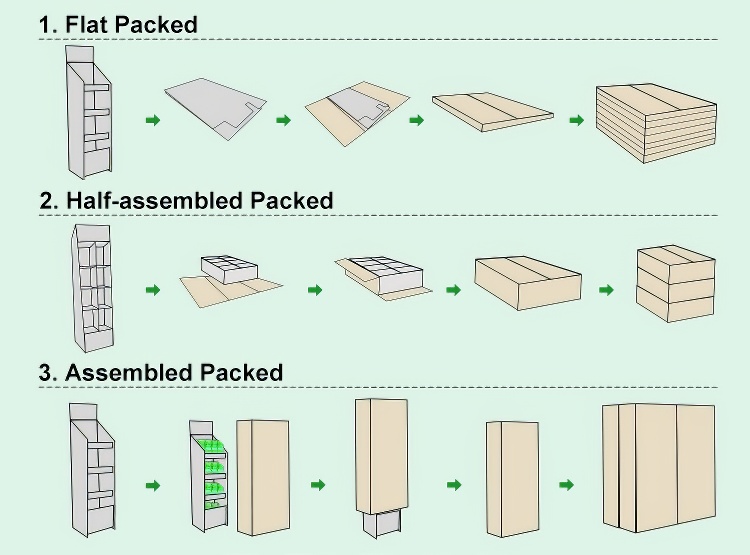 1. Flat Packed

2. Half-assembled Packed

3. Assembled Packed