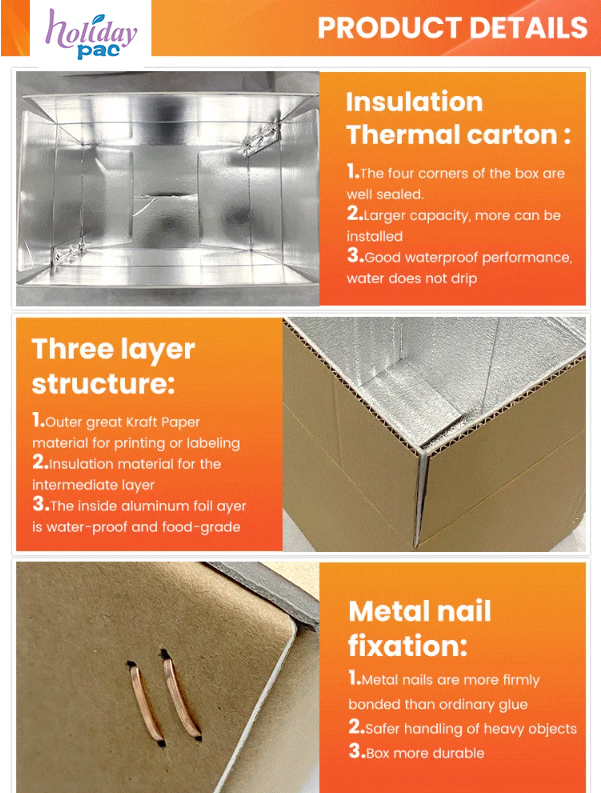 holiday pac

PRODUCT DETAILS

Insulation Thermal carton :

1.The four corners of the box are well sealed.
2.Larger capacity, more can be installed
3.Good waterproof performance, water does not drip

Three layer structure:

1.Outer great Kraft Paper material for printing or labeling
2.Insulation material for the intermediate layer
3.The inside aluminum foil ayer is water-proof and food-grade

Metal nail fixation:

1.Metal nails are more firmly bonded than ordinary glue
2.Safer handling of heavy objects
3.Box more durable