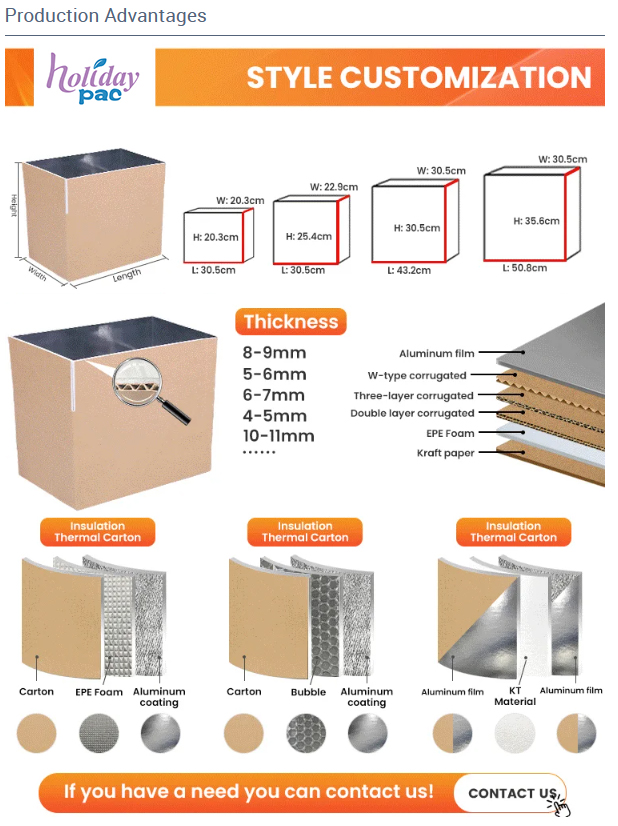 Production Advantages

holiday pac

STYLE CUSTOMIZATION

Height
Width
Length

W: 20.3cm
H: 20.3cm
L: 30.5cm

W: 22.9cm
H: 25.4cm
L: 30.5cm

W: 30.5cm
H: 30.5cm
L: 43.2cm

W: 30.5cm
H: 35.6cm
L: 50.8cm

Thickness
8-9mm
5-6mm
6-7mm
4-5mm
10-11mm
......

Aluminum film
W-type corrugated
Three-layer corrugated
Double layer corrugated
EPE Foam
Kraft paper

Insulation Thermal Carton
Carton
EPE Foam
Aluminum coating

Insulation Thermal Carton
Carton
Bubble
Aluminum coating

Insulation Thermal Carton
Aluminum film
KT Material
Aluminum film

If you have a need you can contact us!
CONTACT US