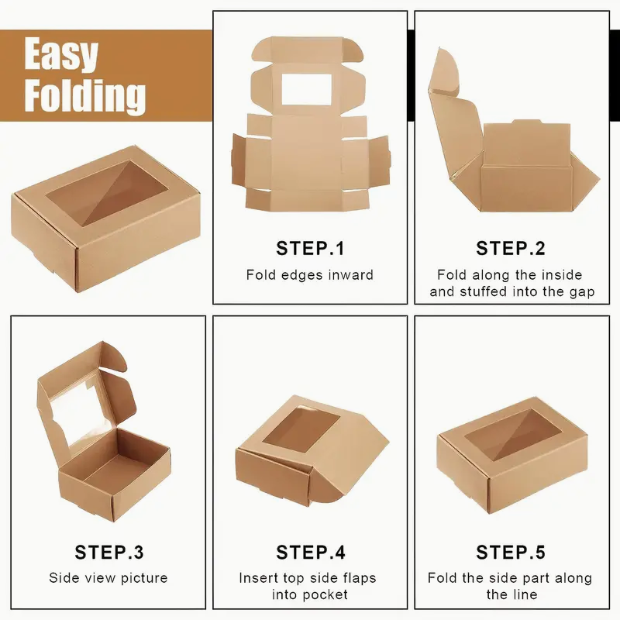 Easy Folding

STEP.1
Fold edges inward

STEP.2
Fold along the inside and stuffed into the gap

STEP.3
Side view picture

STEP.4
Insert top side flaps into pocket

STEP.5
Fold the side part along the line