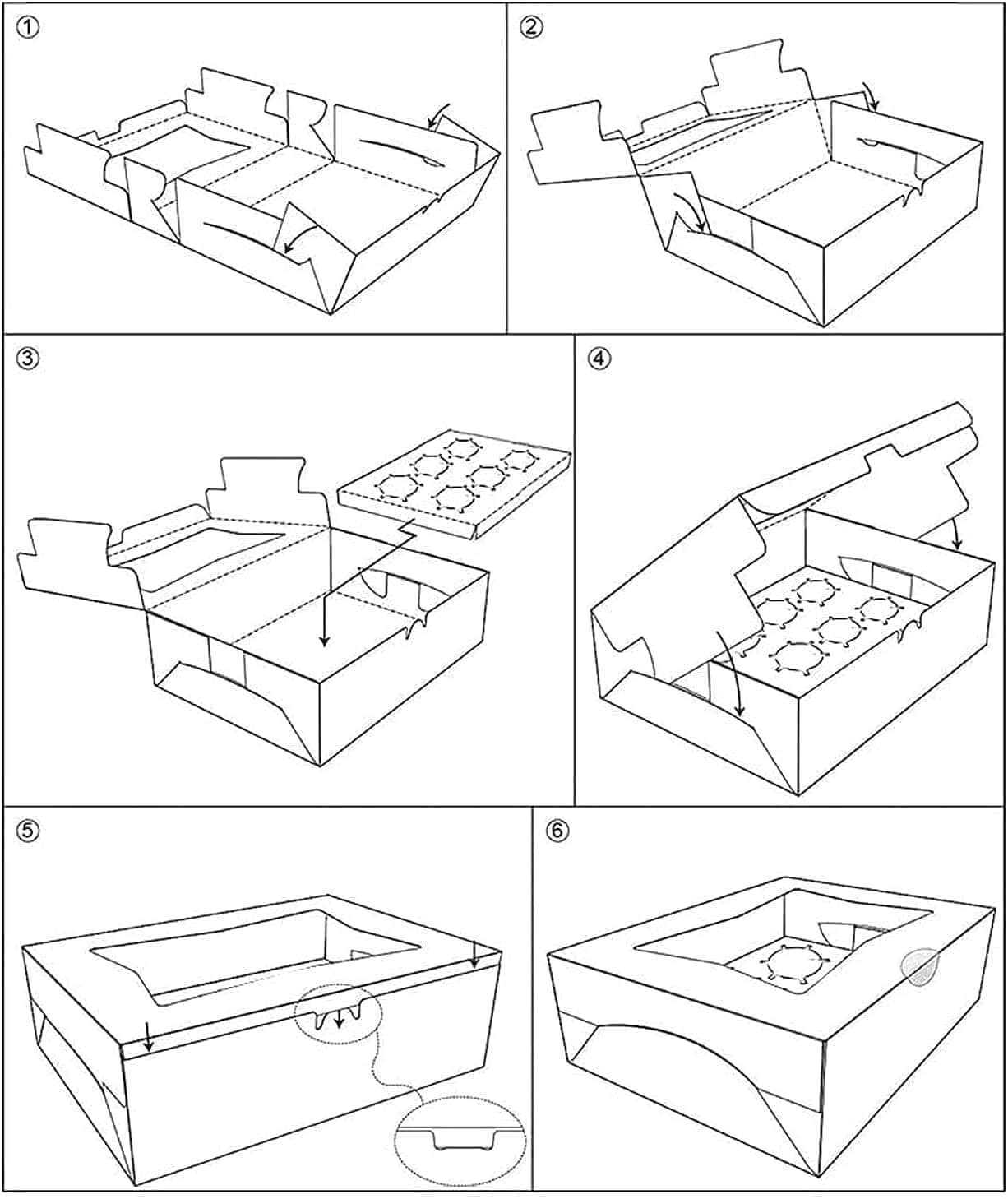 ①

②

③

④

⑤

⑥