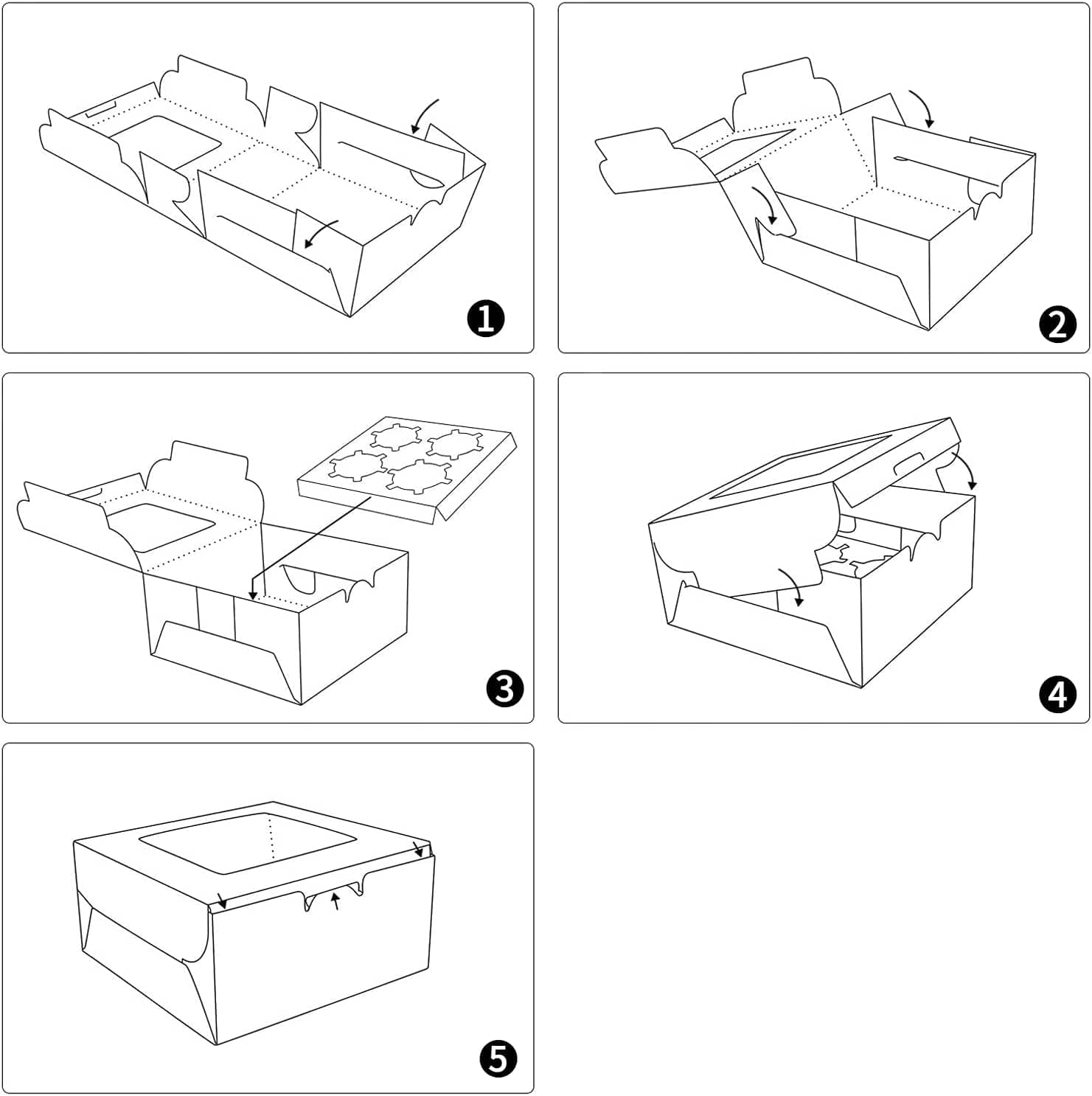 1

2

3

4

5