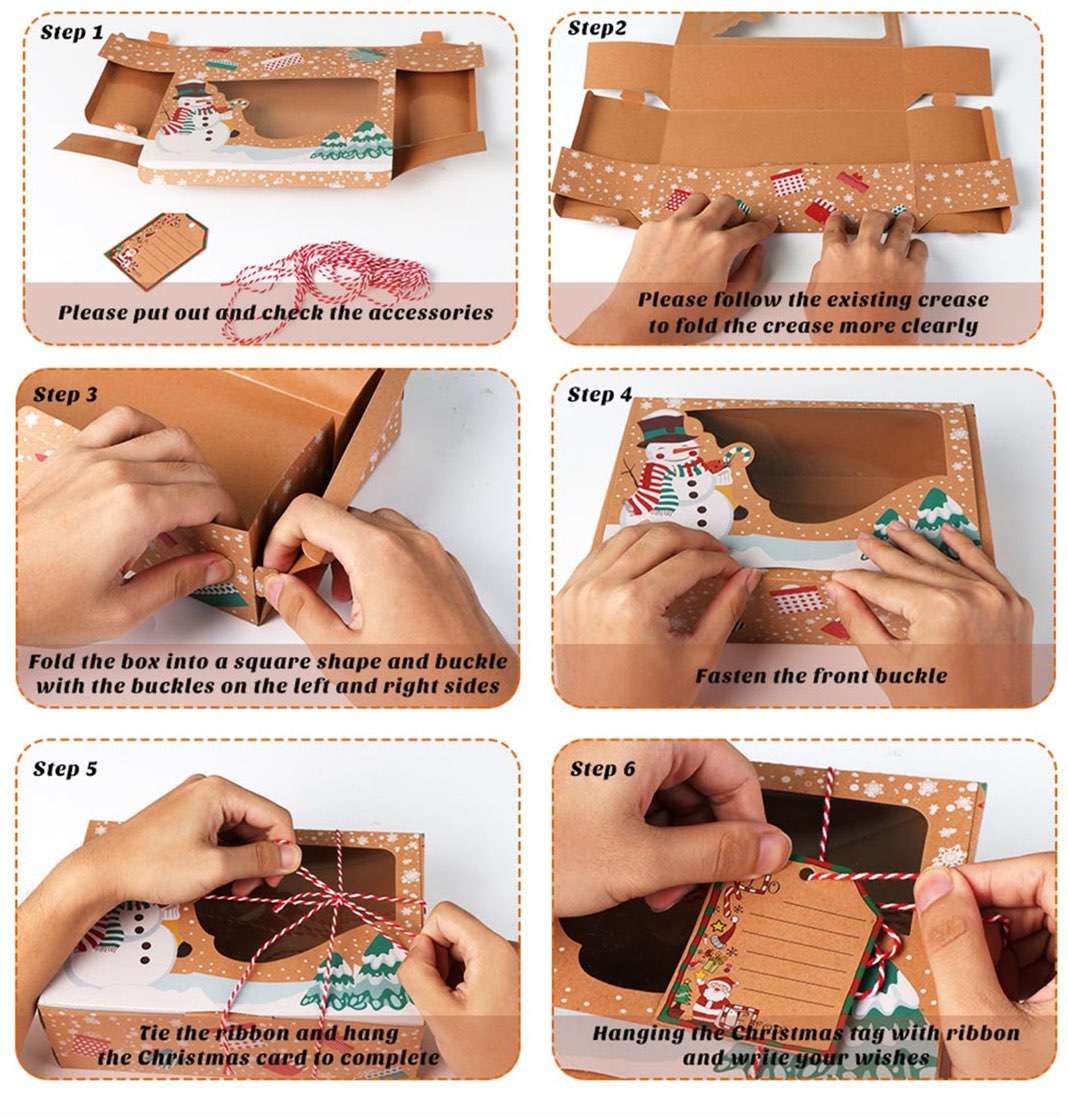 Step 1

Please put out and check the accessories

Step2

Please follow the existing crease to fold the crease more clearly

Step 3

Fold the box into a square shape and buckle with the buckles on the left and right sides

Step 4

Fasten the front buckle

Step 5

Tie the ribbon and hang the Christmas card to complete

Step 6

Hanging the Christmas tag with ribbon and write your wishes