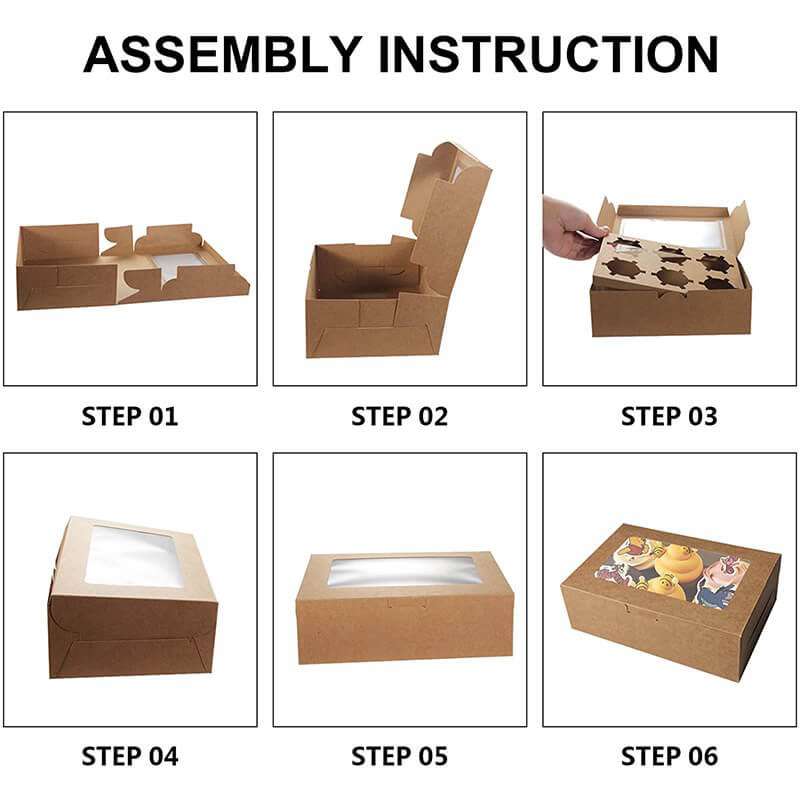 ASSEMBLY INSTRUCTION

STEP 01

STEP 02

STEP 03

STEP 04

STEP 05

STEP 06